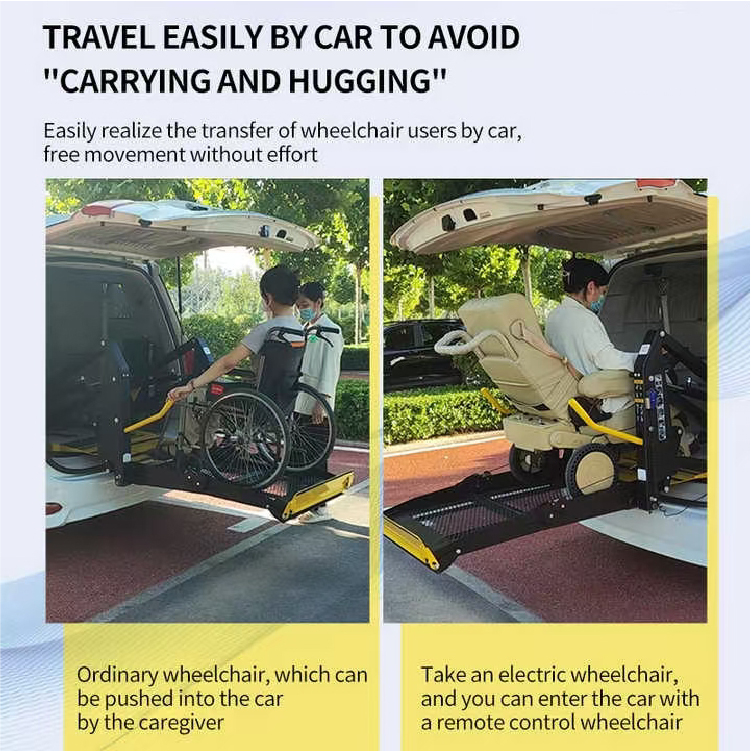 TRAVEL EASILY BY CAR TO AVOID "CARRYING AND HUGGING"

Easily realize the transfer of wheelchair users by car, free movement without effort

Ordinary wheelchair, which can be pushed into the car by the caregiver

Take an electric wheelchair, and you can enter the car with a remote control wheelchair